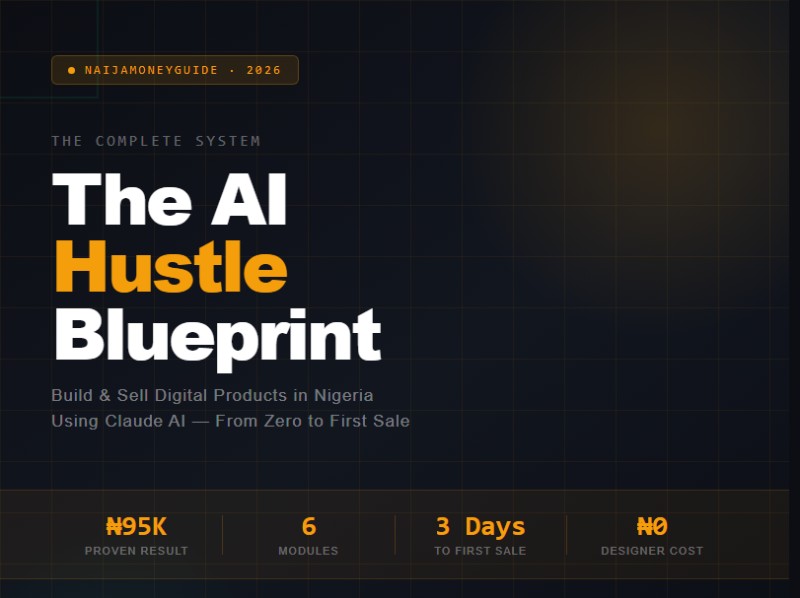 ● NAIJAMONEYGUIDE · 2026

THE COMPLETE SYSTEM

The AI Hustle Blueprint

Build & Sell Digital Products in Nigeria Using Claude AI — From Zero to First Sale

₦95K
PROVEN RESULT

6
MODULES

3 Days
TO FIRST SALE

₦0
DESIGNER COST